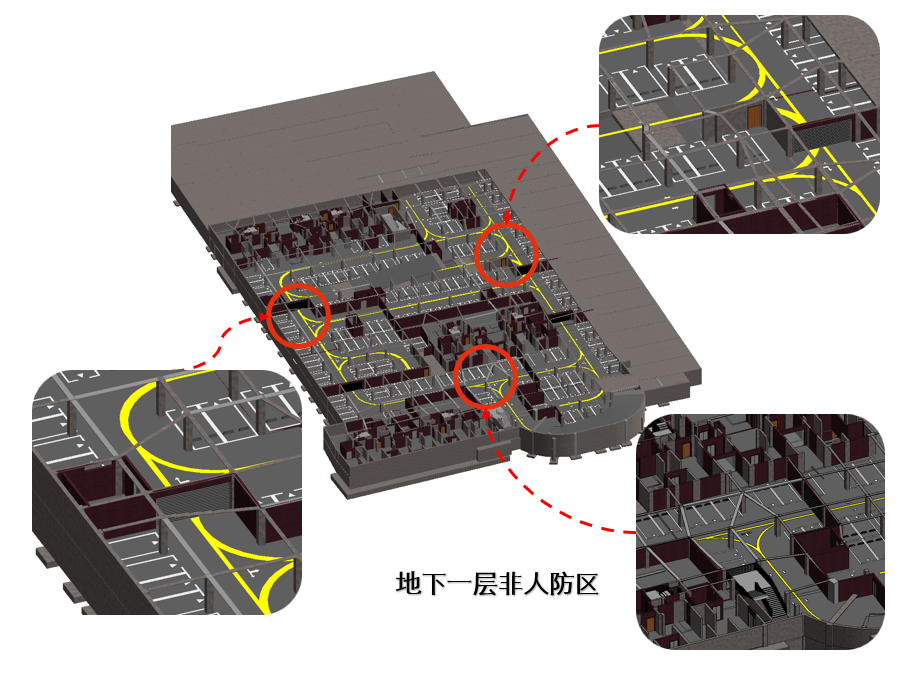 地下一层非人防区